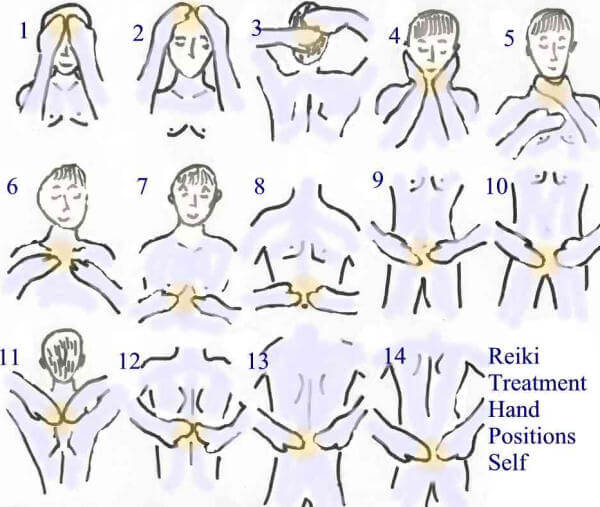 1
2
3
4
5
6
7
8
9
10
11
12
13
14

Reiki Treatment Hand Positions Self